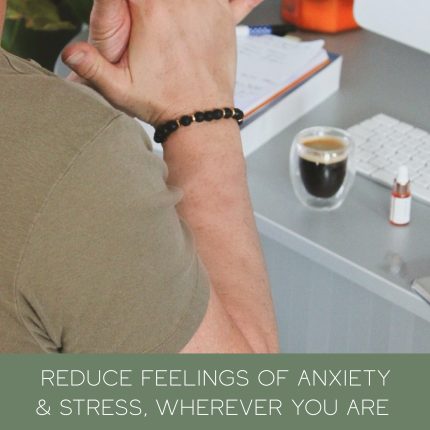 REDUCE FEELINGS OF ANXIETY & STRESS, WHEREVER YOU ARE